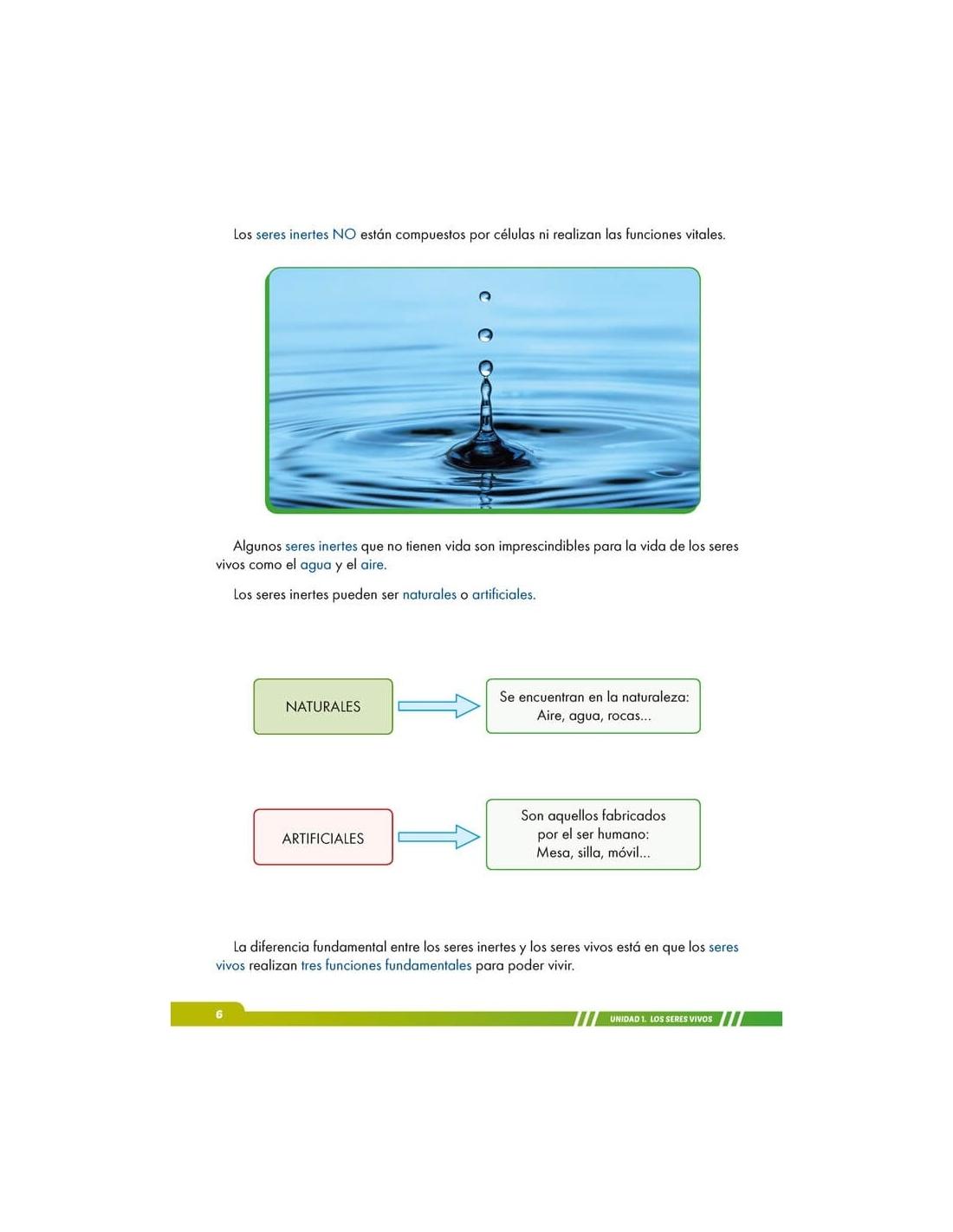 Los seres inertes NO están compuestos por células ni realizan las funciones vitales.

Algunos seres inertes que no tienen vida son imprescindibles para la vida de los seres vivos como el agua y el aire.

Los seres inertes pueden ser naturales o artificiales.

NATURALES

Se encuentran en la naturaleza: Aire, agua, rocas...

ARTIFICIALES

Son aquellos fabricados por el ser humano: Mesa, silla, móvil...

La diferencia fundamental entre los seres inertes y los seres vivos está en que los seres vivos realizan tres funciones fundamentales para poder vivir.

6

UNIDAD 1. LOS SERES VIVOS