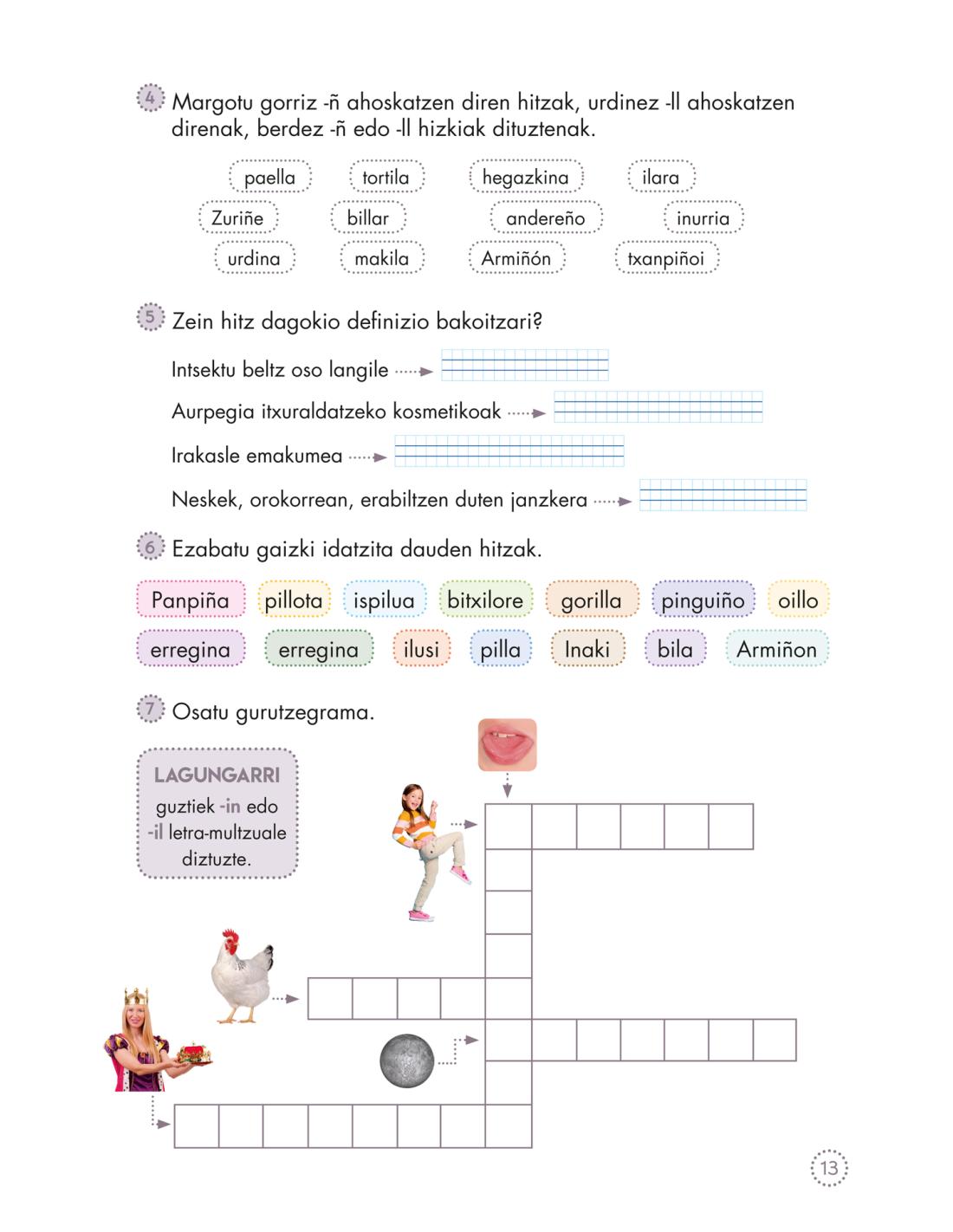 4 Margotu gorriz -ñ ahoskatzen diren hitzak, urdinez -ll ahoskatzen direnak, berdez -ñ edo -ll hizkiak dituztenak.

paella tortila hegazkina ilara
Zuriñe billar andereño inurria
urdina makila Armiñón txanpiñoi

5 Zein hitz dagokio definizio bakoitzari?

Intsektu beltz oso langile

Aurpegia itxuraldatzeko kosmetikoak

Irakasle emakumea

Neskek, orokorrean, erabiltzen duten janzkera

6 Ezabatu gaizki idatzita dauden hitzak.

Panpiña pillota ispilua bitxilore gorilla pinguiño oillo
erregina erregina ilusi pilla Inaki bila Armiñon

7 Osatu gurutzegrama.

LAGUNGARRI
guztiek -in edo -il letra-multzuale diztuzte.

13