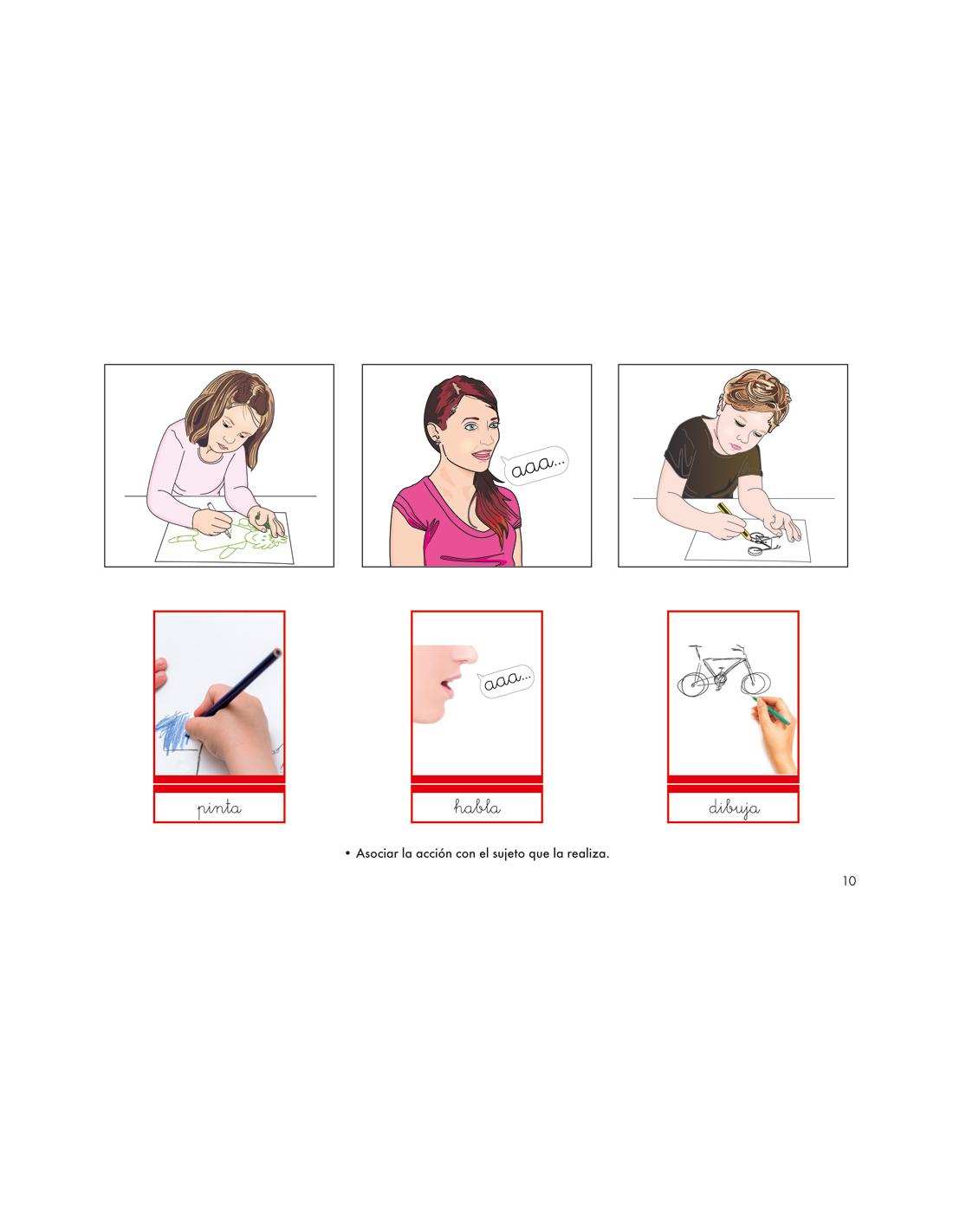 aaa...

aaa...

pinta

habla

dibuja

• Asociar la acción con el sujeto que la realiza.

10