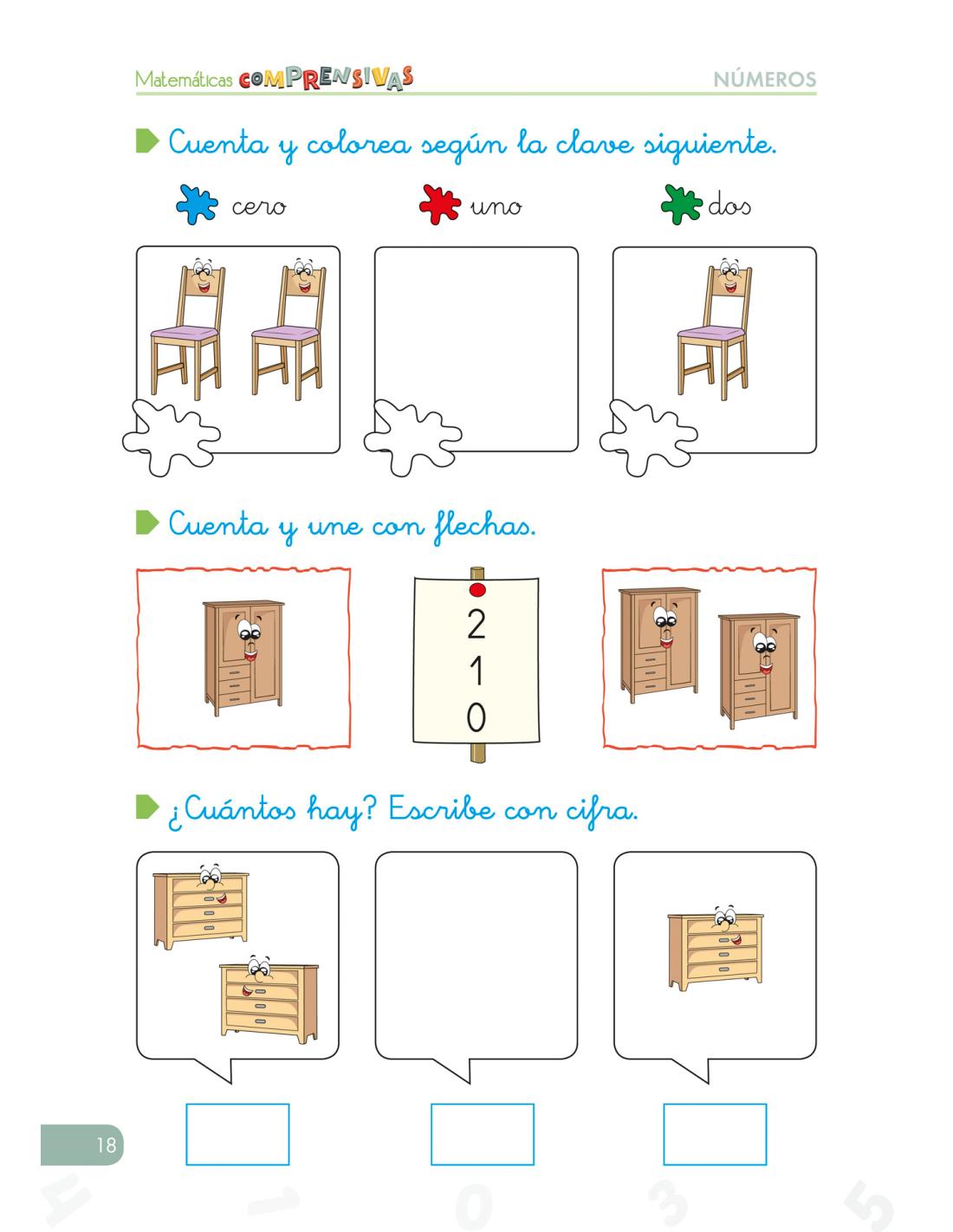 Matemáticas COMPRENSIVAS NÚMEROS

Cuenta y colorea según la clave siguiente.

cero uno dos

Cuenta y une con flechas.

2
1
0

¿Cuántos hay? Escribe con cifra.

18