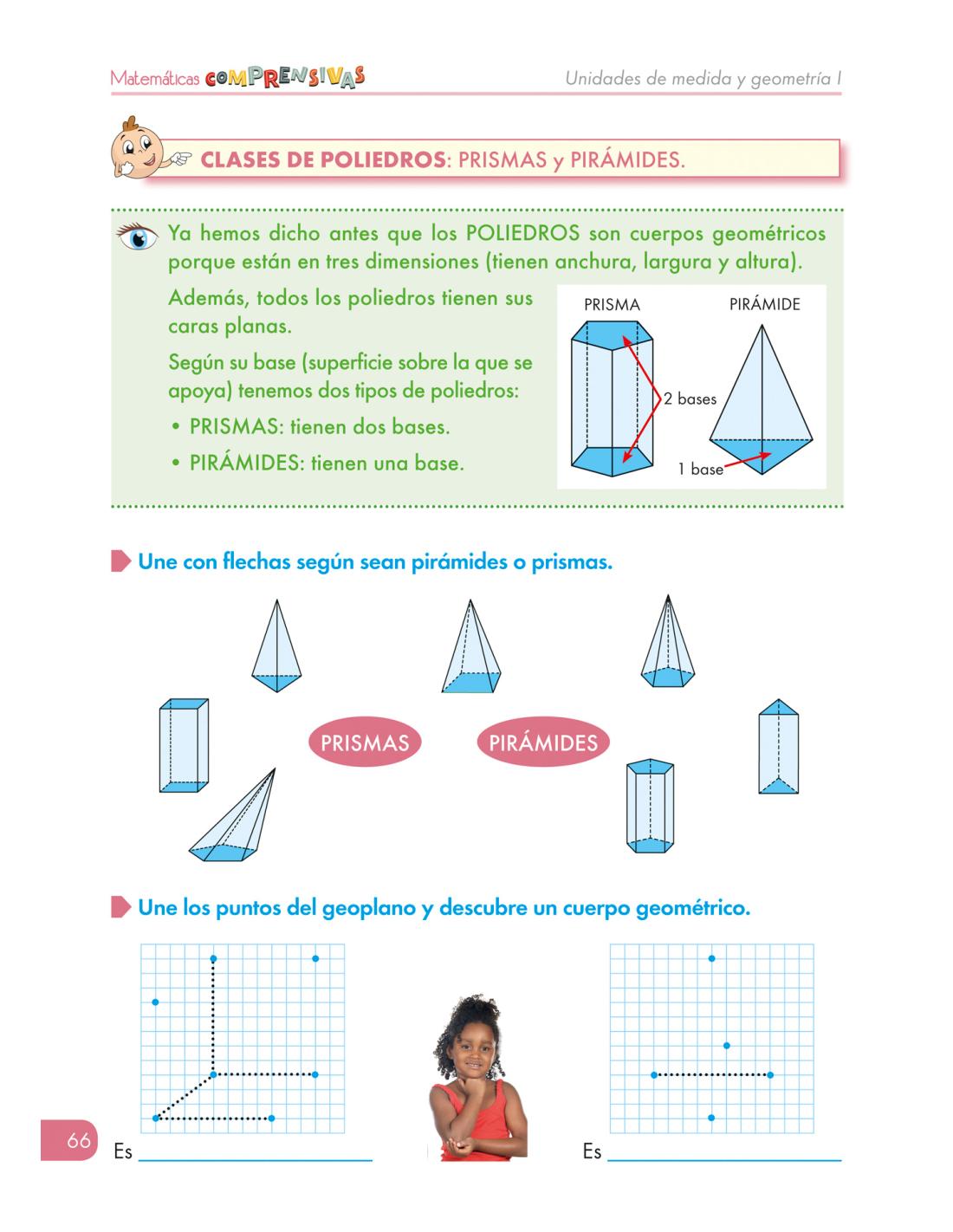 Matemáticas COMPRENSIVAS

Unidades de medida y geometría I

CLASES DE POLIEDROS: PRISMAS y PIRÁMIDES.

Ya hemos dicho antes que los POLIEDROS son cuerpos geométricos porque están en tres dimensiones (tienen anchura, largura y altura).

Además, todos los poliedros tienen sus caras planas.

Según su base (superficie sobre la que se apoya) tenemos dos tipos de poliedros:

• PRISMAS: tienen dos bases.

• PIRÁMIDES: tienen una base.

PRISMA

PIRÁMIDE

2 bases

1 base

Une con flechas según sean pirámides o prismas.

PRISMAS

PIRÁMIDES

Une los puntos del geoplano y descubre un cuerpo geométrico.

66

Es

Es