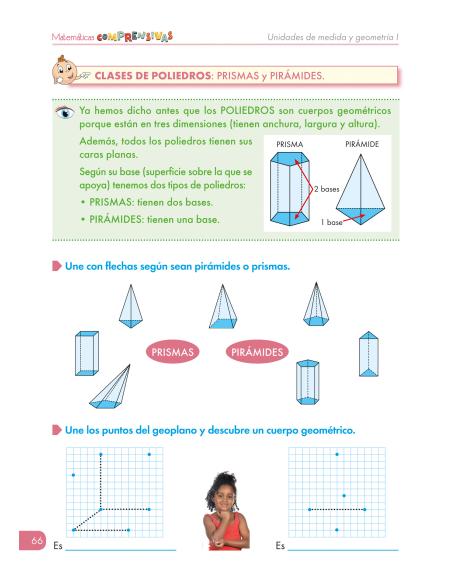 Matemáticas COMPRENSIVAS

Unidades de medida y geometría I

CLASES DE POLIEDROS: PRISMAS y PIRÁMIDES.

Ya hemos dicho antes que los POLIEDROS son cuerpos geométricos porque están en tres dimensiones (tienen anchura, largura y altura).

Además, todos los poliedros tienen sus caras planas.

Según su base (superficie sobre la que se apoya) tenemos dos tipos de poliedros:

• PRISMAS: tienen dos bases.

• PIRÁMIDES: tienen una base.

PRISMA

PIRÁMIDE

2 bases

1 base

Une con flechas según sean pirámides o prismas.

PRISMAS

PIRÁMIDES

Une los puntos del geoplano y descubre un cuerpo geométrico.

66

Es

Es