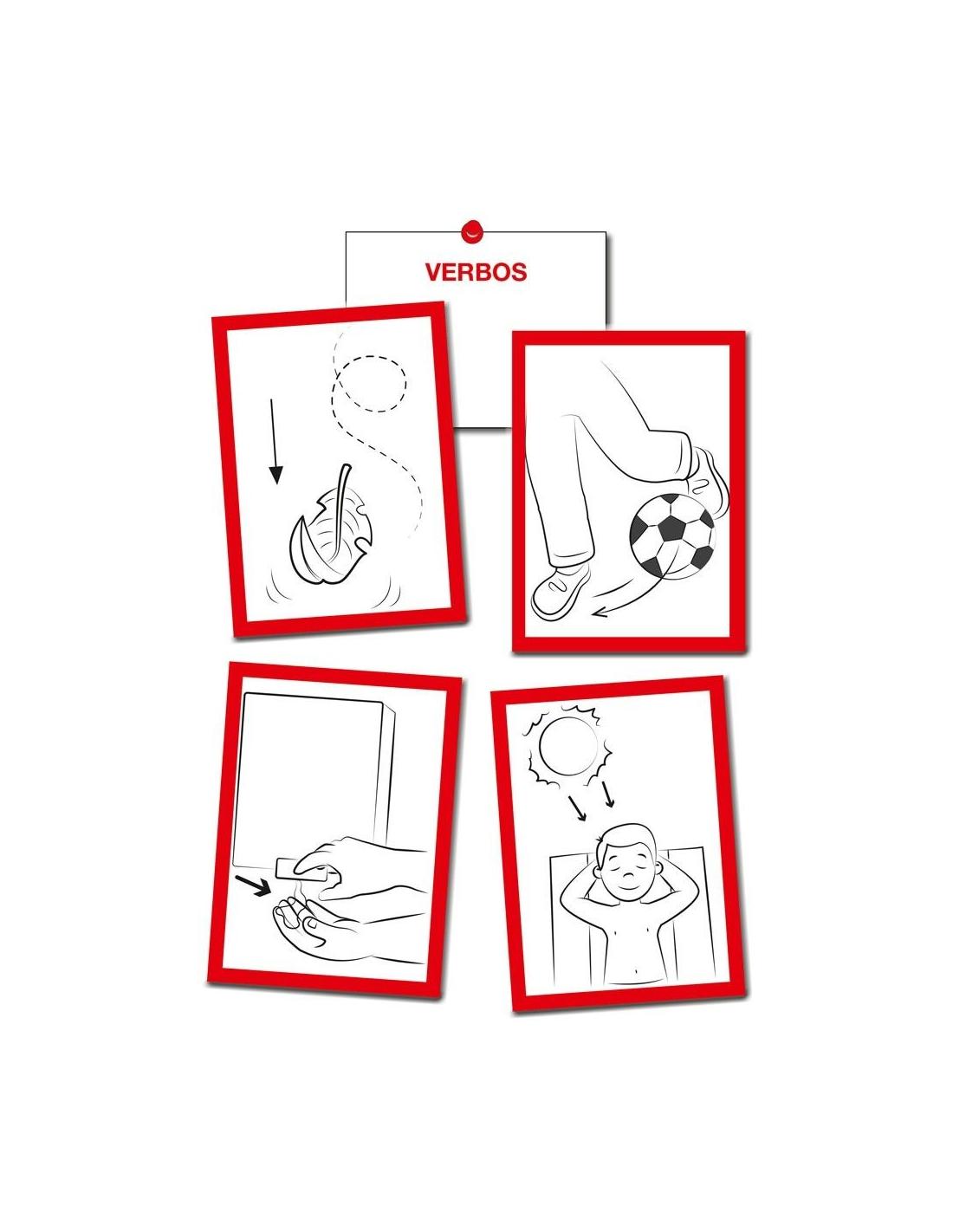 VERBOS