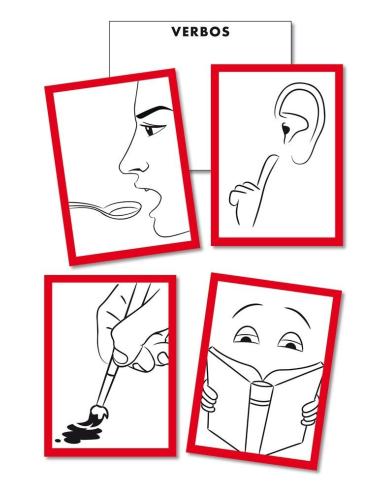 VERBOS