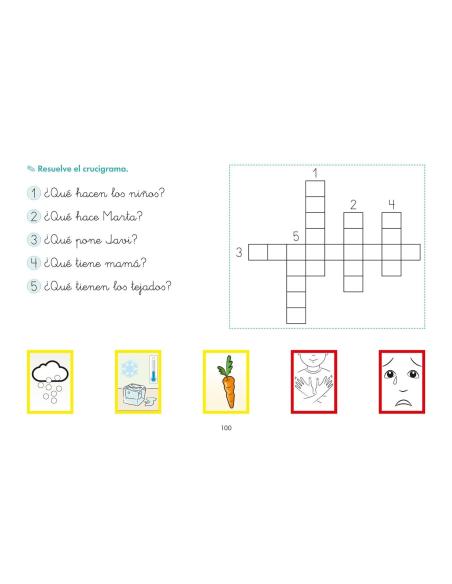 Resuelve el crucigrama.

1 ¿Qué hacen los niños?

2 ¿Qué hace Marta?

3 ¿Qué pone Javi?

4 ¿Qué tiene mamá?

5 ¿Qué tienen los tejados?

1
2
4
5
3

100