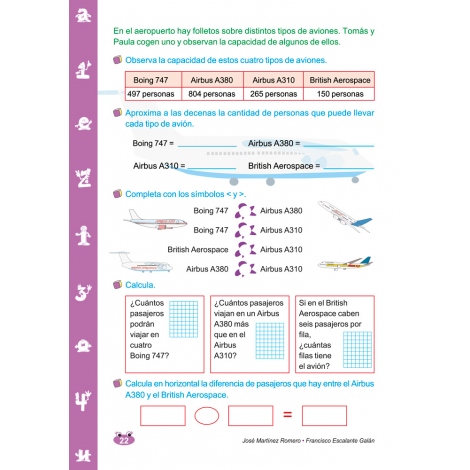 En el aeropuerto hay folletos sobre distintos tipos de aviones. Tomás y Paula cogen uno y observan la capacidad de algunos de ellos.

Observa la capacidad de estos cuatro tipos de aviones.

| Boing 747 | Airbus A380 | Airbus A310 | British Aerospace |
|---|---|---|---|
| 497 personas | 804 personas | 265 personas | 150 personas |

Aproxima a las decenas la cantidad de personas que puede llevar cada tipo de avión.

Boing 747 = ____________ Airbus A380 = ____________

Airbus A310 = ____________ British Aerospace = ____________

Completa con los símbolos < y >.

Boing 747 Airbus A380

Boing 747 Airbus A310

British Aerospace Airbus A310

Airbus A380 Airbus A310

Calcula.

¿Cuántos pasajeros podrán viajar en cuatro Boing 747?

¿Cuántos pasajeros viajan en un Airbus A380 más que en el Airbus A310?

Si en el British Aerospace caben seis pasajeros por fila, ¿cuántas filas tiene el avión?

Calcula en horizontal la diferencia de pasajeros que hay entre el Airbus A380 y el British Aerospace.

=

22

José Martínez Romero • Francisco Escalante Galán