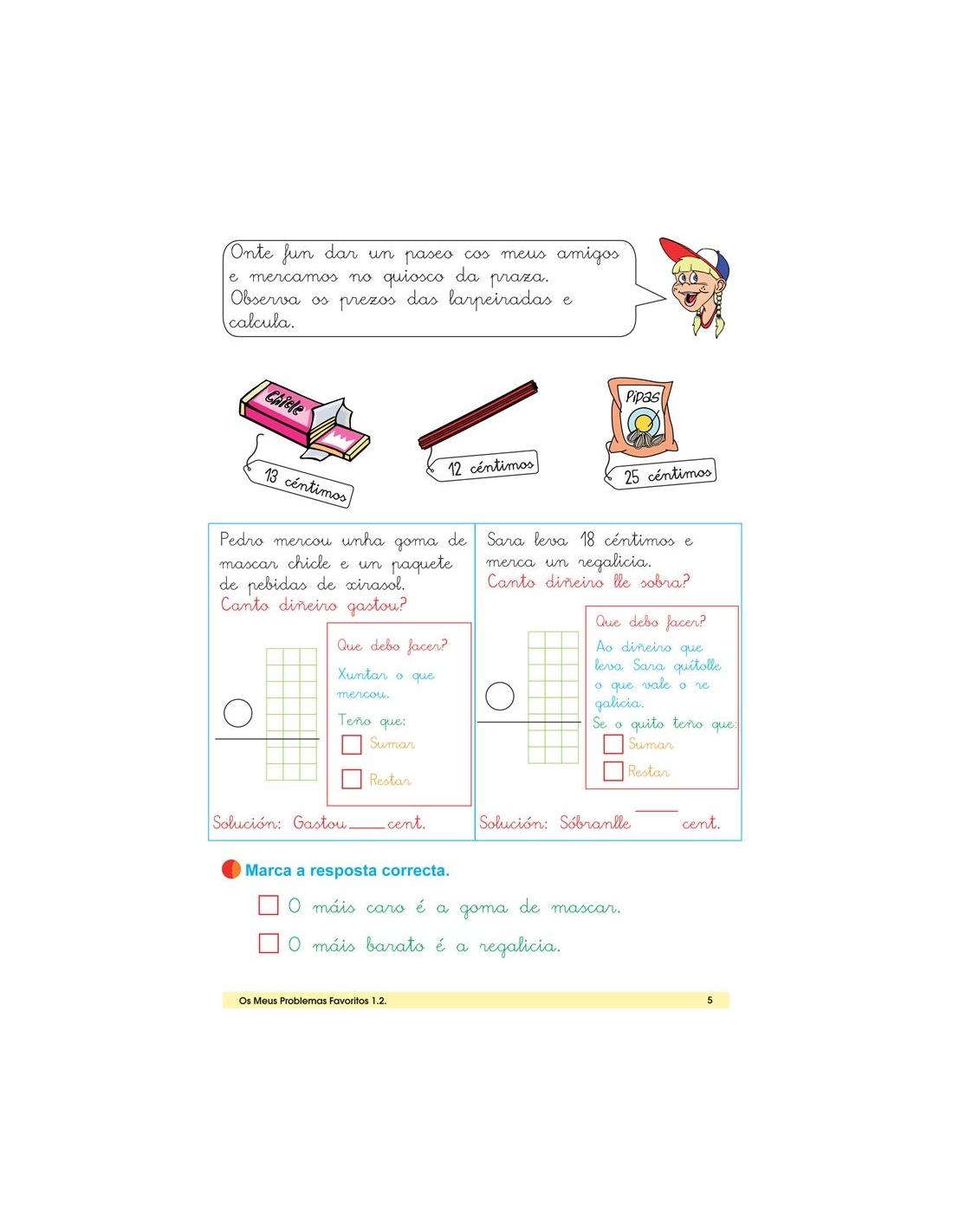 Onte fun dar un paseo cos meus amigos e mercamos no quiosco da praza. Observa os prezos das larpeiradas e calcula.

Chicle

13 céntimos

12 céntimos

Pipas

25 céntimos

Pedro mercou unha goma de mascar chicle e un paquete de pebidas de xirasol.
Canto diñeiro gastou?

Que debo facer?
Xuntar o que mercou.
Teño que:
Sumar
Restar

Solución: Gastou ____ cent.

Sara leva 18 céntimos e merca un regalicia.
Canto diñeiro lle sobra?

Que debo facer?
Ao diñeiro que leva Sara quítolle o que vale o regalicia.
Se o quito teño que:
Sumar
Restar

Solución: Sóbranlle ____ cent.

Marca a resposta correcta.

O máis caro é a goma de mascar.

O máis barato é a regalicia.

Os Meus Problemas Favoritos 1.2.

5