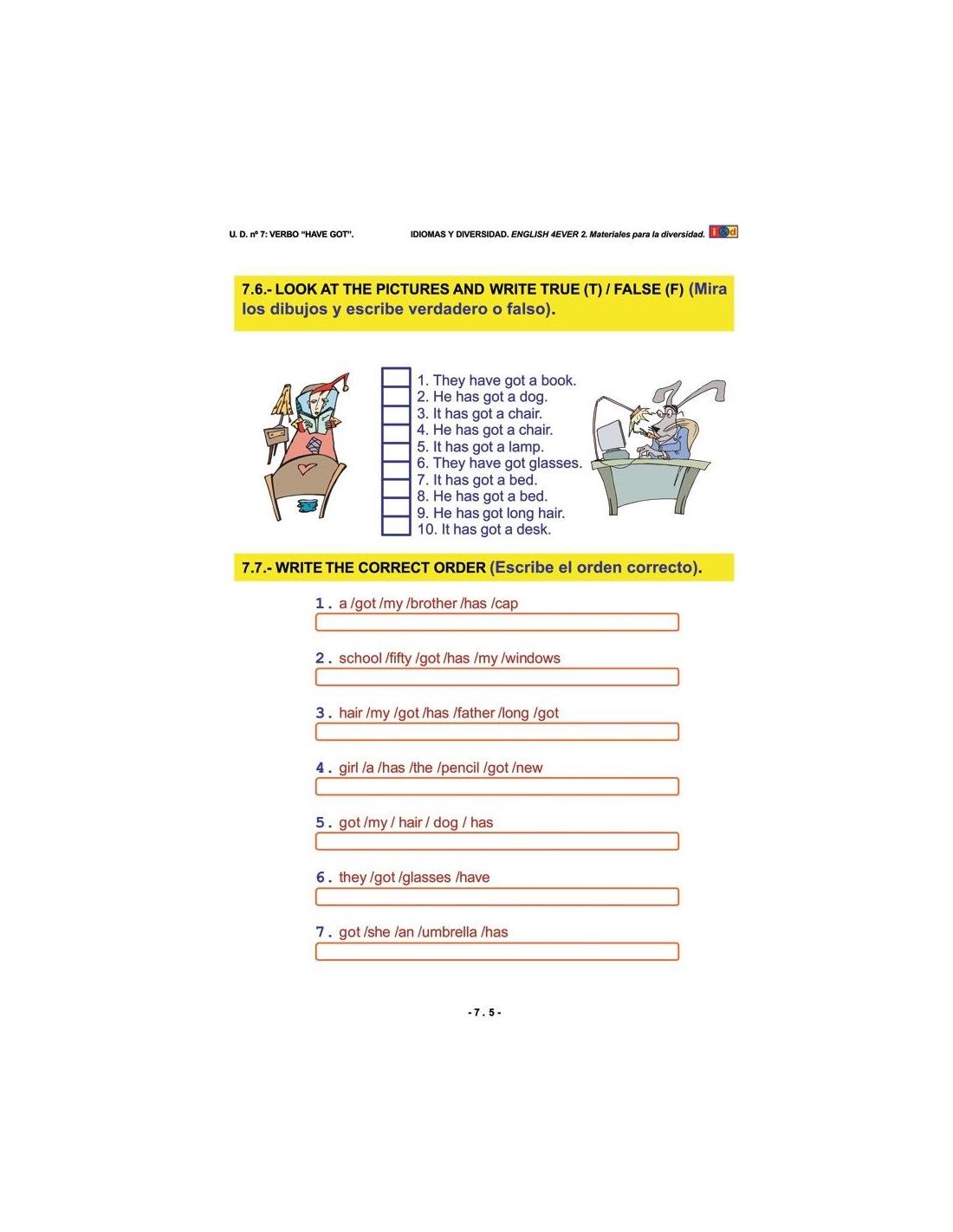 U. D. nº 7: VERBO "HAVE GOT".

IDIOMAS Y DIVERSIDAD. ENGLISH 4EVER 2. Materiales para la diversidad.

7.6.- LOOK AT THE PICTURES AND WRITE TRUE (T) / FALSE (F) (Mira los dibujos y escribe verdadero o falso).

1. They have got a book.
2. He has got a dog.
3. It has got a chair.
4. He has got a chair.
5. It has got a lamp.
6. They have got glasses.
7. It has got a bed.
8. He has got a bed.
9. He has got long hair.
10. It has got a desk.

7.7.- WRITE THE CORRECT ORDER (Escribe el orden correcto).

1. a /got /my /brother /has /cap

2. school /fifty /got /has /my /windows

3. hair /my /got /has /father /long /got

4. girl /a /has /the /pencil /got /new

5. got /my / hair / dog / has

6. they /got /glasses /have

7. got /she /an /umbrella /has

- 7 . 5 -