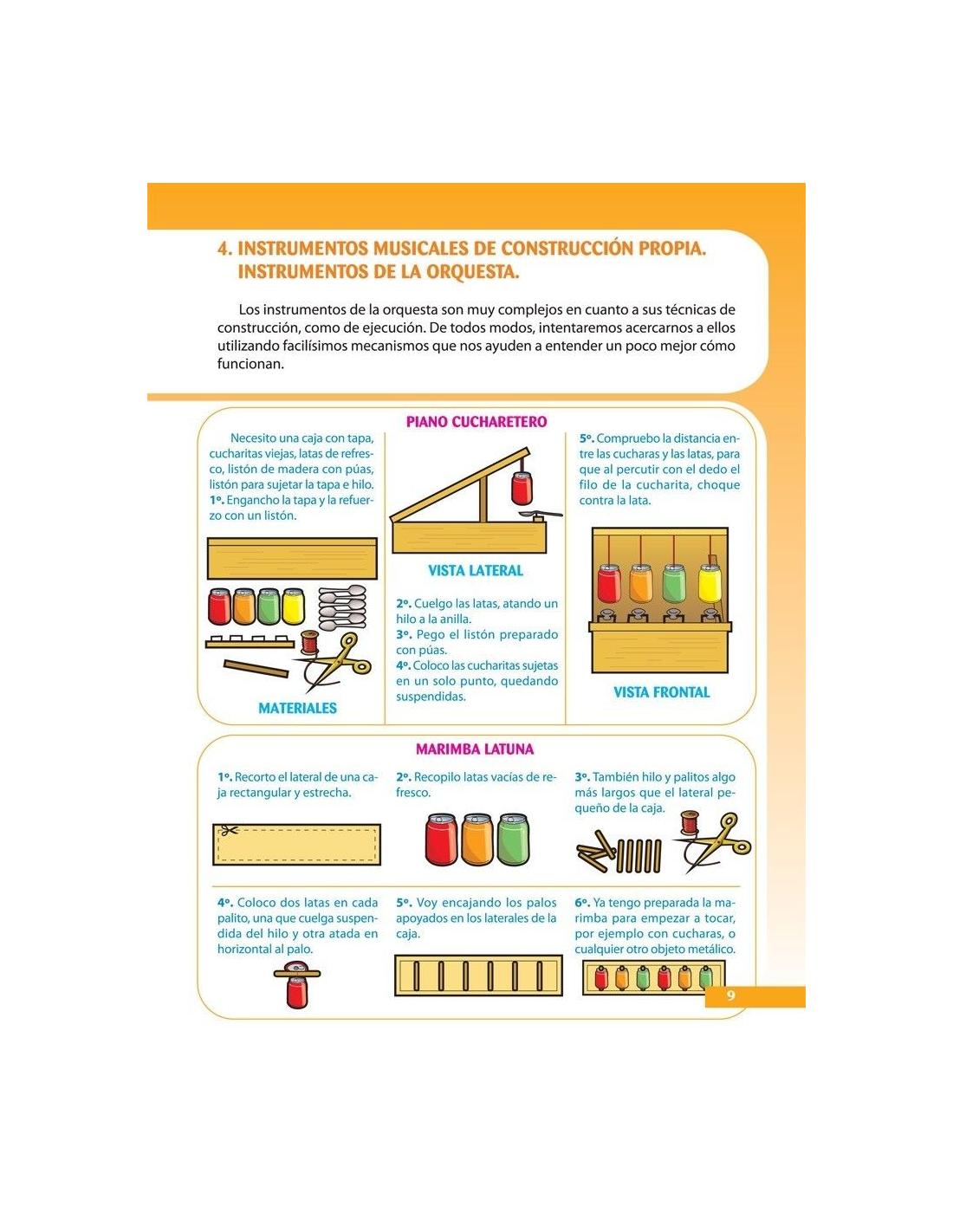 4. INSTRUMENTOS MUSICALES DE CONSTRUCCIÓN PROPIA. INSTRUMENTOS DE LA ORQUESTA.

Los instrumentos de la orquesta son muy complejos en cuanto a sus técnicas de construcción, como de ejecución. De todos modos, intentaremos acercarnos a ellos utilizando facilísimos mecanismos que nos ayuden a entender un poco mejor cómo funcionan.

PIANO CUCHARETERO

Necesito una caja con tapa, cucharitas viejas, latas de refresco, listón de madera con púas, listón para sujetar la tapa e hilo.
1º. Engancho la tapa y la refuerzo con un listón.

MATERIALES

VISTA LATERAL

2º. Cuelgo las latas, atando un hilo a la anilla.
3º. Pego el listón preparado con púas.
4º. Coloco las cucharitas sujetas en un solo punto, quedando suspendidas.

5º. Compruebo la distancia entre las cucharas y las latas, para que al percutir con el dedo el filo de la cucharita, choque contra la lata.

VISTA FRONTAL

MARIMBA LATUNA

1º. Recorto el lateral de una caja rectangular y estrecha.

2º. Recopilo latas vacías de refresco.

3º. También hilo y palitos algo más largos que el lateral pequeño de la caja.

4º. Coloco dos latas en cada palito, una que cuelga suspendida del hilo y otra atada en horizontal al palo.

5º. Voy encajando los palos apoyados en los laterales de la caja.

6º. Ya tengo preparada la marimba para empezar a tocar, por ejemplo con cucharas, o cualquier otro objeto metálico.

9