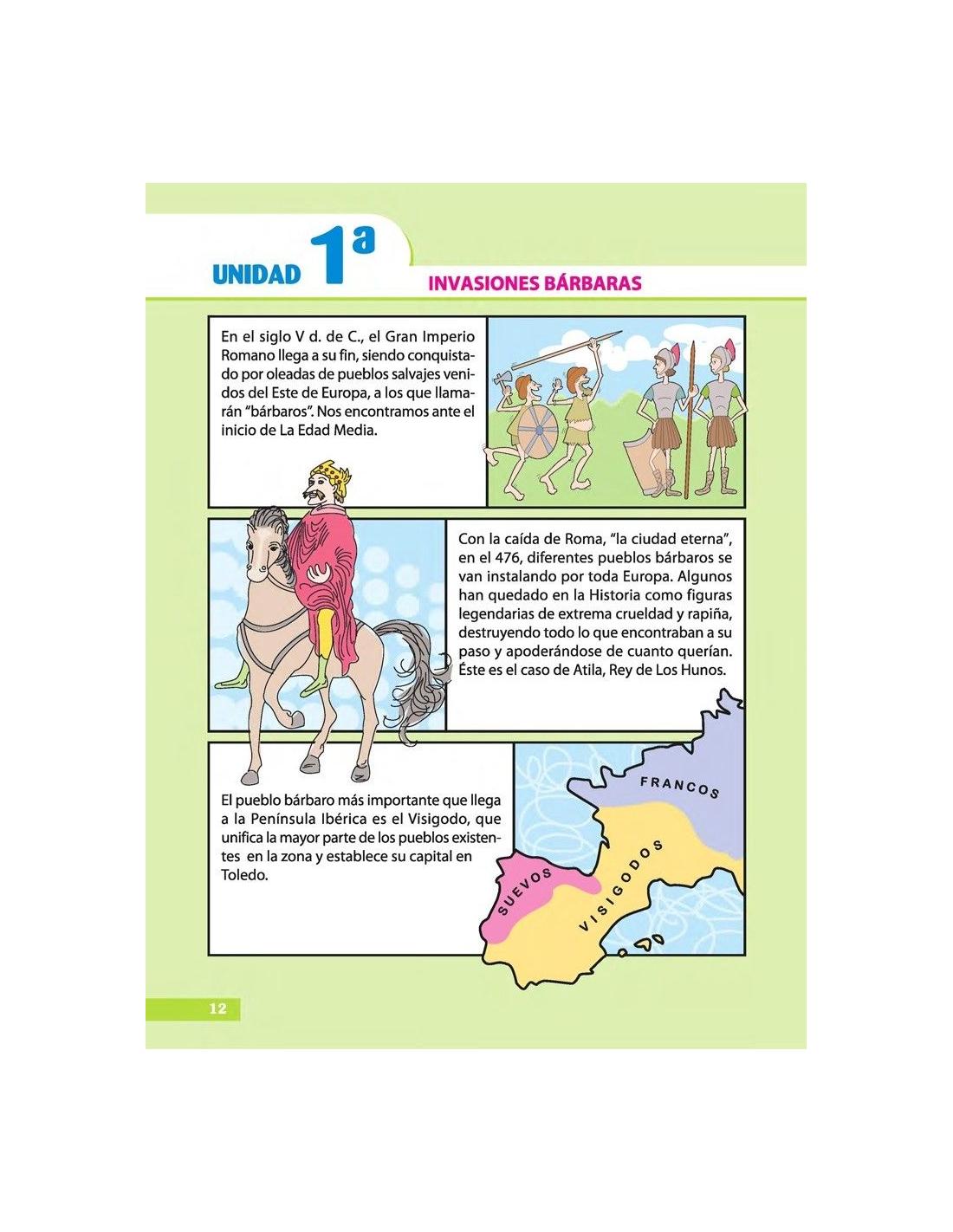 UNIDAD 1ª

INVASIONES BÁRBARAS

En el siglo V d. de C., el Gran Imperio Romano llega a su fin, siendo conquistado por oleadas de pueblos salvajes venidos del Este de Europa, a los que llamarán "bárbaros". Nos encontramos ante el inicio de La Edad Media.

Con la caída de Roma, "la ciudad eterna", en el 476, diferentes pueblos bárbaros se van instalando por toda Europa. Algunos han quedado en la Historia como figuras legendarias de extrema crueldad y rapiña, destruyendo todo lo que encontraban a su paso y apoderándose de cuanto querían. Éste es el caso de Atila, Rey de Los Hunos.

El pueblo bárbaro más importante que llega a la Península Ibérica es el Visigodo, que unifica la mayor parte de los pueblos existentes en la zona y establece su capital en Toledo.

FRANCOS

SUEVOS

VISIGODOS

12