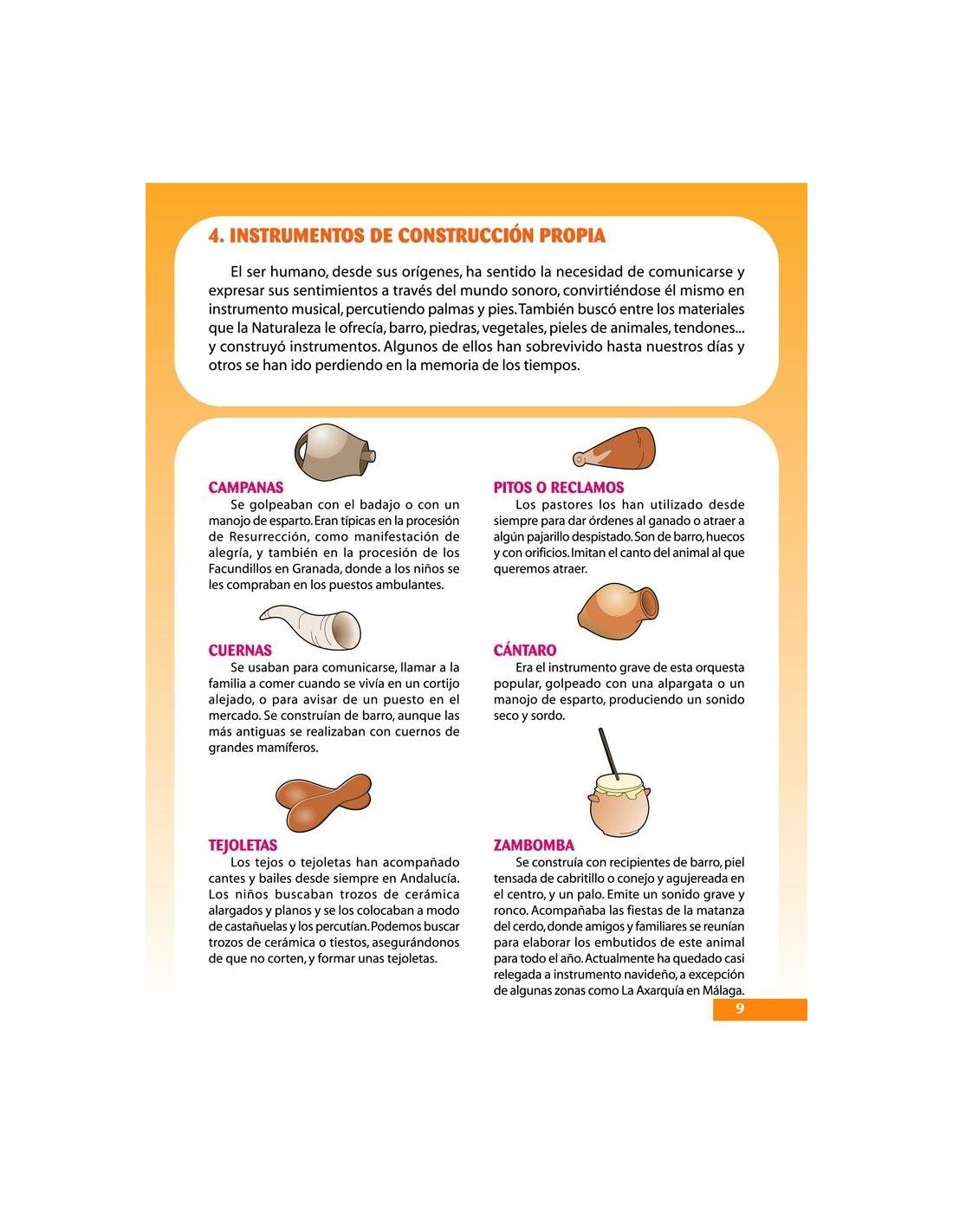 4. INSTRUMENTOS DE CONSTRUCCIÓN PROPIA

El ser humano, desde sus orígenes, ha sentido la necesidad de comunicarse y expresar sus sentimientos a través del mundo sonoro, convirtiéndose él mismo en instrumento musical, percutiendo palmas y pies. También buscó entre los materiales que la Naturaleza le ofrecía, barro, piedras, vegetales, pieles de animales, tendones... y construyó instrumentos. Algunos de ellos han sobrevivido hasta nuestros días y otros se han ido perdiendo en la memoria de los tiempos.

CAMPANAS
Se golpeaban con el badajo o con un manojo de esparto. Eran típicas en la procesión de Resurrección, como manifestación de alegría, y también en la procesión de los Facundillos en Granada, donde a los niños se les compraban en los puestos ambulantes.

CUERNAS
Se usaban para comunicarse, llamar a la familia a comer cuando se vivía en un cortijo alejado, o para avisar de un puesto en el mercado. Se construían de barro, aunque las más antiguas se realizaban con cuernos de grandes mamíferos.

TEJOLETAS
Los tejos o tejoletas han acompañado cantes y bailes desde siempre en Andalucía. Los niños buscaban trozos de cerámica alargados y planos y se los colocaban a modo de castañuelas y los percutían. Podemos buscar trozos de cerámica o tiestos, asegurándonos de que no corten, y formar unas tejoletas.

PITOS O RECLAMOS
Los pastores los han utilizado desde siempre para dar órdenes al ganado o atraer a algún pajarillo despistado. Son de barro, huecos y con orificios. Imitan el canto del animal al que queremos atraer.

CÁNTARO
Era el instrumento grave de esta orquesta popular, golpeado con una alpargata o un manojo de esparto, produciendo un sonido seco y sordo.

ZAMBOMBA
Se construía con recipientes de barro, piel tensada de cabritillo o conejo y agujereada en el centro, y un palo. Emite un sonido grave y ronco. Acompañaba las fiestas de la matanza del cerdo, donde amigos y familiares se reunían para elaborar los embutidos de este animal para todo el año. Actualmente ha quedado casi relegada a instrumento navideño, a excepción de algunas zonas como La Axarquía en Málaga.

9