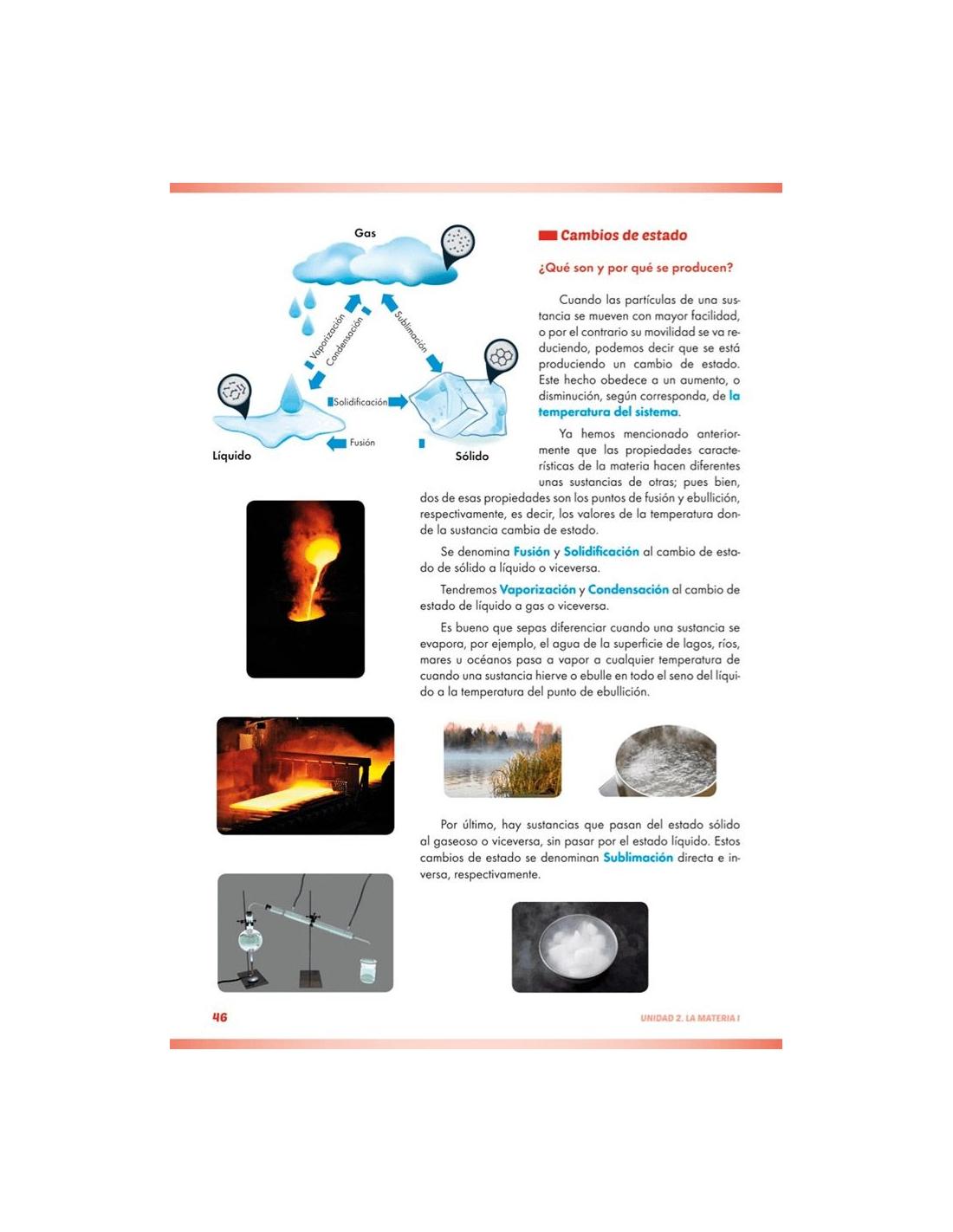 Gas

Vaporización

Condensación

Sublimación

Solidificación

Fusión

Líquido

Sólido

Cambios de estado

¿Qué son y por qué se producen?

Cuando las partículas de una sustancia se mueven con mayor facilidad, o por el contrario su movilidad se va reduciendo, podemos decir que se está produciendo un cambio de estado. Este hecho obedece a un aumento, o disminución, según corresponda, de la temperatura del sistema.

Ya hemos mencionado anteriormente que las propiedades características de la materia hacen diferentes unas sustancias de otras; pues bien, dos de esas propiedades son los puntos de fusión y ebullición, respectivamente, es decir, los valores de la temperatura donde la sustancia cambia de estado.

Se denomina Fusión y Solidificación al cambio de estado de sólido a líquido o viceversa.

Tendremos Vaporización y Condensación al cambio de estado de líquido a gas o viceversa.

Es bueno que sepas diferenciar cuando una sustancia se evapora, por ejemplo, el agua de la superficie de lagos, ríos, mares u océanos pasa a vapor a cualquier temperatura de cuando una sustancia hierve o ebulle en todo el seno del líquido a la temperatura del punto de ebullición.

Por último, hay sustancias que pasan del estado sólido al gaseoso o viceversa, sin pasar por el estado líquido. Estos cambios de estado se denominan Sublimación directa e inversa, respectivamente.

46

UNIDAD 2. LA MATERIA I