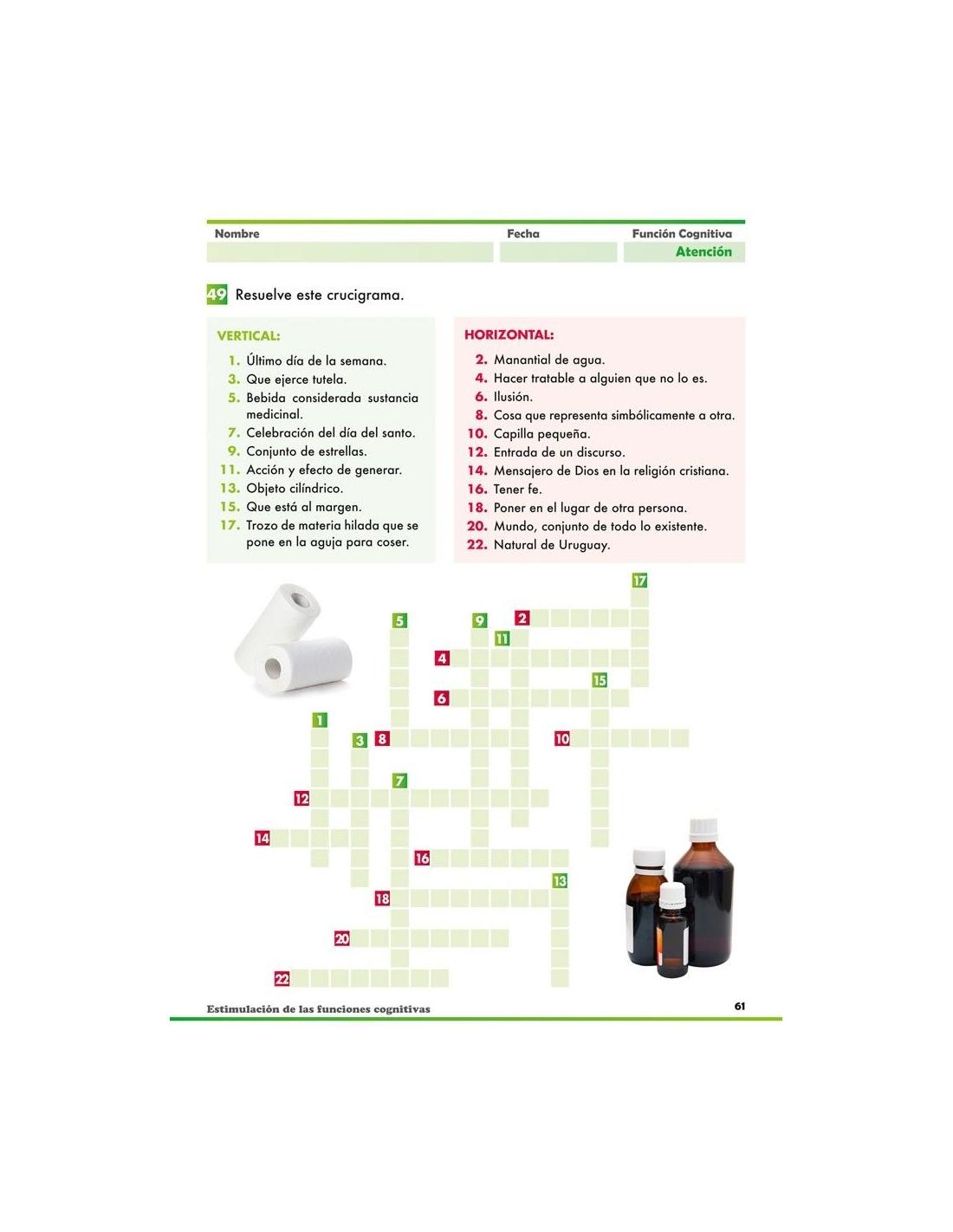 Nombre

Fecha

Función Cognitiva
Atención

49 Resuelve este crucigrama.

VERTICAL:

1. Último día de la semana.
3. Que ejerce tutela.
5. Bebida considerada sustancia medicinal.
7. Celebración del día del santo.
9. Conjunto de estrellas.
11. Acción y efecto de generar.
13. Objeto cilíndrico.
15. Que está al margen.
17. Trozo de materia hilada que se pone en la aguja para coser.

HORIZONTAL:

2. Manantial de agua.
4. Hacer tratable a alguien que no lo es.
6. Ilusión.
8. Cosa que representa simbólicamente a otra.
10. Capilla pequeña.
12. Entrada de un discurso.
14. Mensajero de Dios en la religión cristiana.
16. Tener fe.
18. Poner en el lugar de otra persona.
20. Mundo, conjunto de todo lo existente.
22. Natural de Uruguay.

17
5 9 2
11
4
15
6
1
3 8 10
7
12
14
16
13
18
20
22

Estimulación de las funciones cognitivas

61