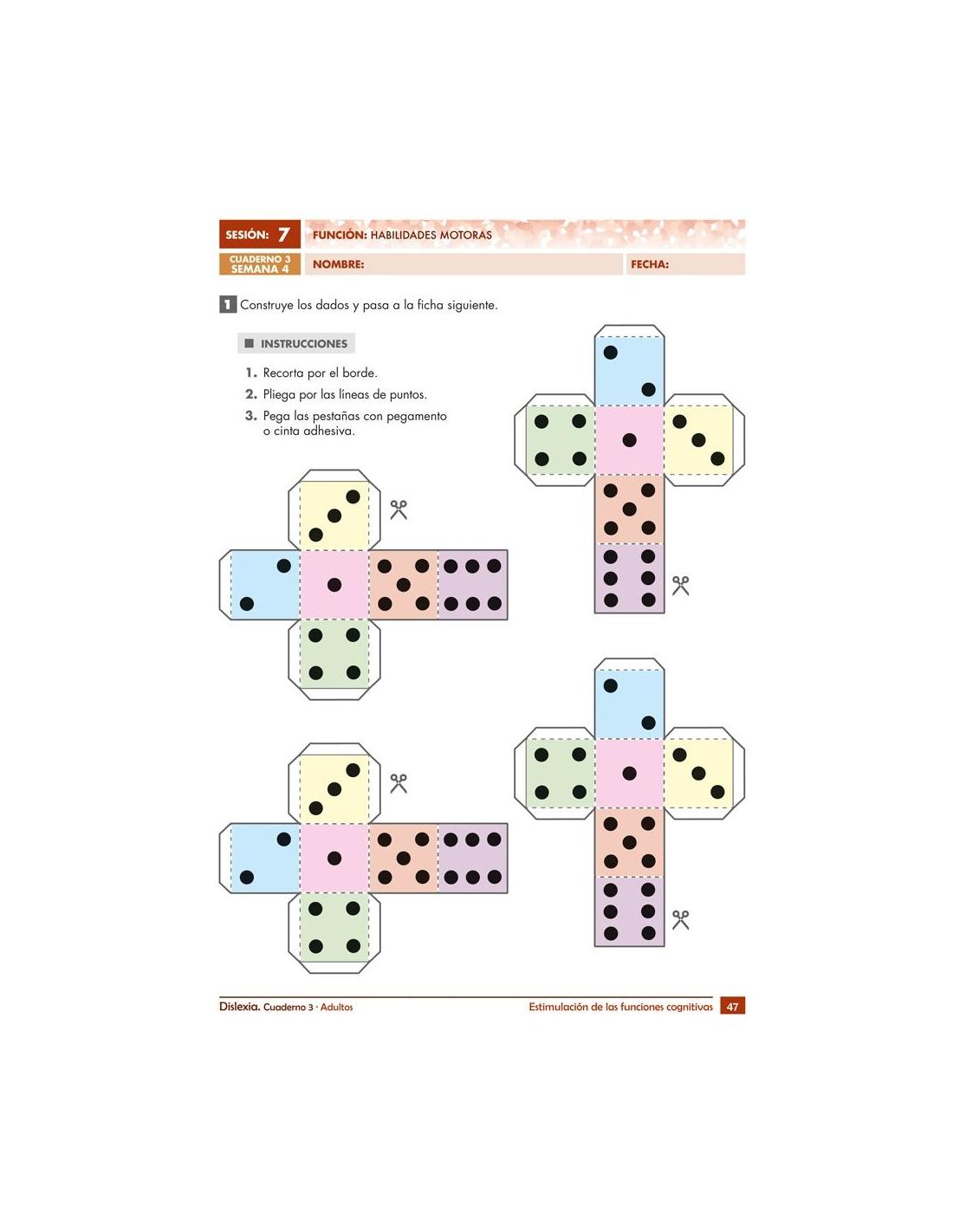 SESIÓN: 7

FUNCIÓN: HABILIDADES MOTORAS

CUADERNO 3
SEMANA 4

NOMBRE:

FECHA:

1 Construye los dados y pasa a la ficha siguiente.

INSTRUCCIONES

1. Recorta por el borde.
2. Pliega por las líneas de puntos.
3. Pega las pestañas con pegamento o cinta adhesiva.

Dislexia. Cuaderno 3 · Adultos

Estimulación de las funciones cognitivas

47