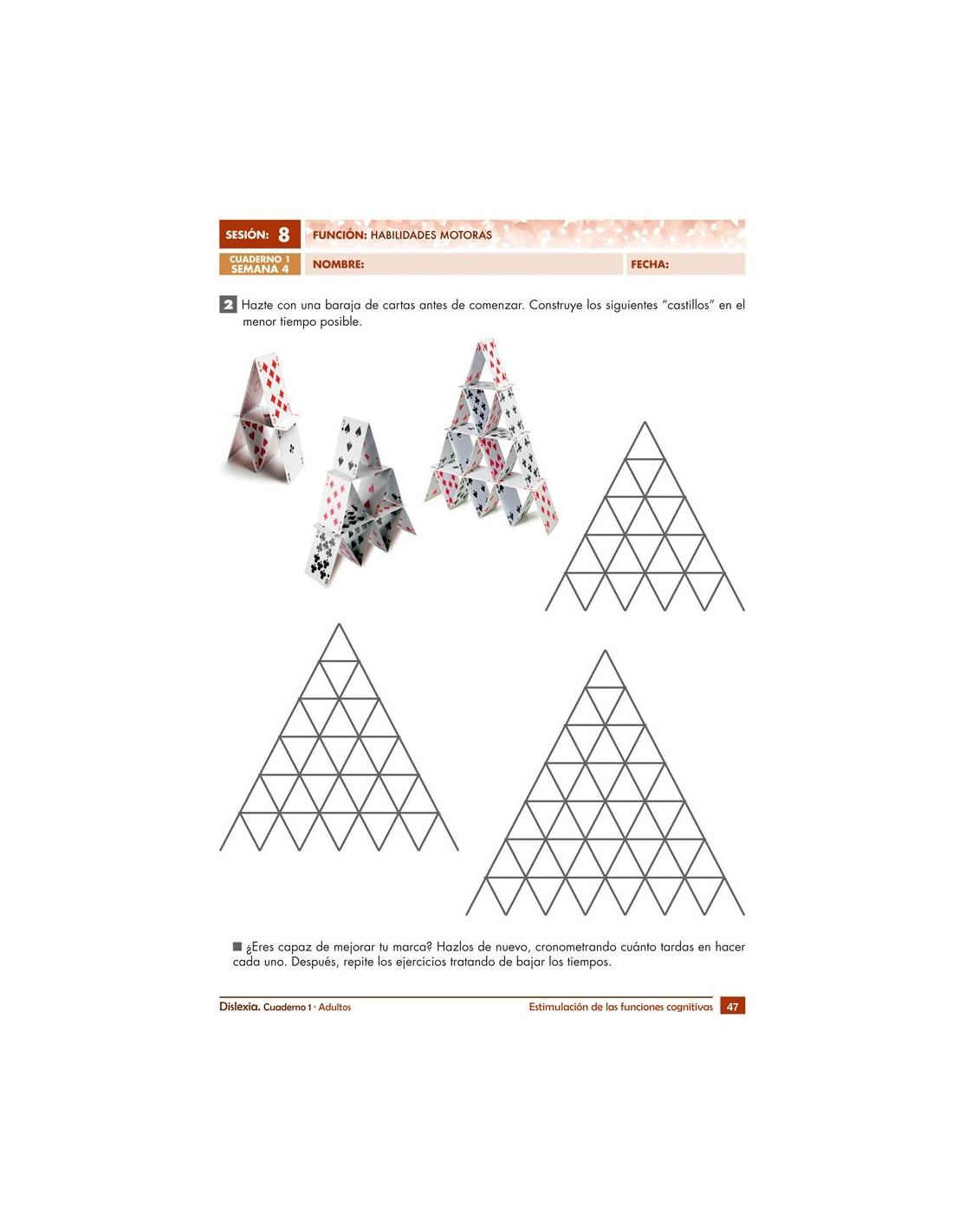 SESIÓN: 8

FUNCIÓN: HABILIDADES MOTORAS

CUADERNO 1 SEMANA 4

NOMBRE:

FECHA:

2 Hazte con una baraja de cartas antes de comenzar. Construye los siguientes "castillos" en el menor tiempo posible.

■ ¿Eres capaz de mejorar tu marca? Hazlos de nuevo, cronometrando cuánto tardas en hacer cada uno. Después, repite los ejercicios tratando de bajar los tiempos.

Dislexia. Cuaderno 1 · Adultos

Estimulación de las funciones cognitivas

47