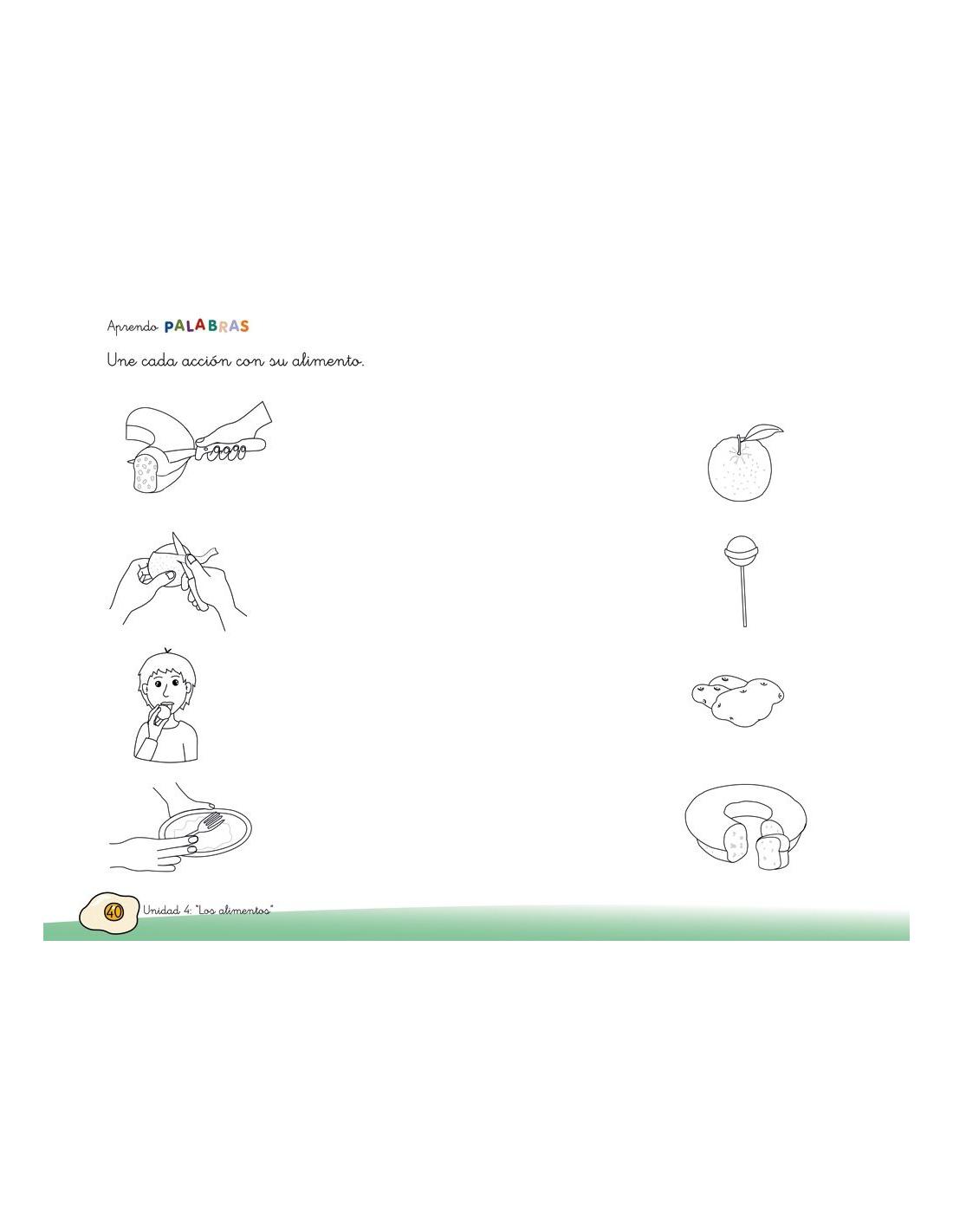 Aprendo PALABRAS

Une cada acción con su alimento.

40 Unidad 4: "Los alimentos"