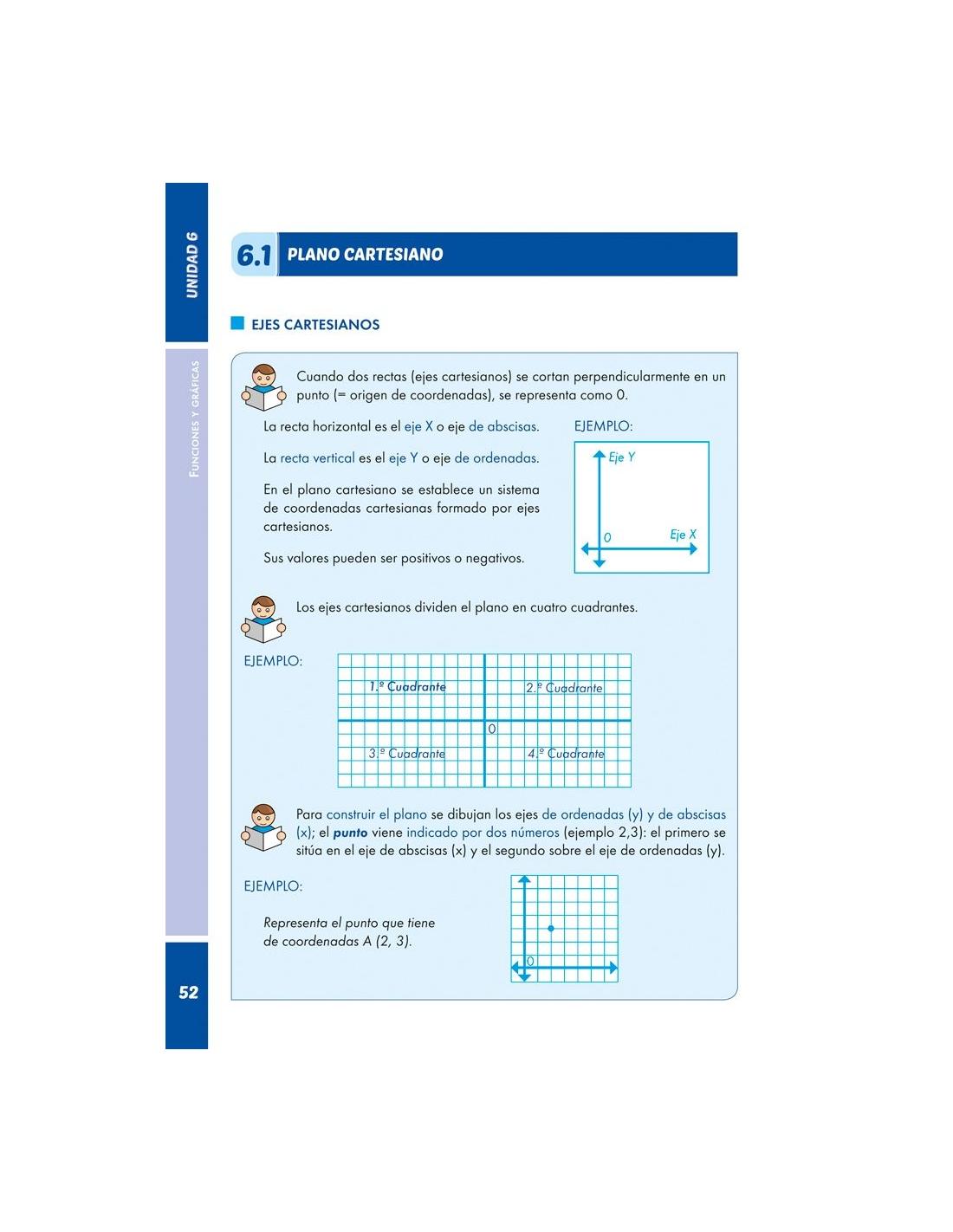 UNIDAD 6

FUNCIONES Y GRÁFICAS

6.1 PLANO CARTESIANO

EJES CARTESIANOS

Cuando dos rectas (ejes cartesianos) se cortan perpendicularmente en un punto (= origen de coordenadas), se representa como 0.

La recta horizontal es el eje X o eje de abscisas.

La recta vertical es el eje Y o eje de ordenadas.

En el plano cartesiano se establece un sistema de coordenadas cartesianas formado por ejes cartesianos.

Sus valores pueden ser positivos o negativos.

EJEMPLO:

Eje Y

0

Eje X

Los ejes cartesianos dividen el plano en cuatro cuadrantes.

EJEMPLO:

1.º Cuadrante

2.º Cuadrante

0

3.º Cuadrante

4.º Cuadrante

Para construir el plano se dibujan los ejes de ordenadas (y) y de abscisas (x); el punto viene indicado por dos números (ejemplo 2,3): el primero se sitúa en el eje de abscisas (x) y el segundo sobre el eje de ordenadas (y).

EJEMPLO:

Representa el punto que tiene de coordenadas A (2, 3).

0

52