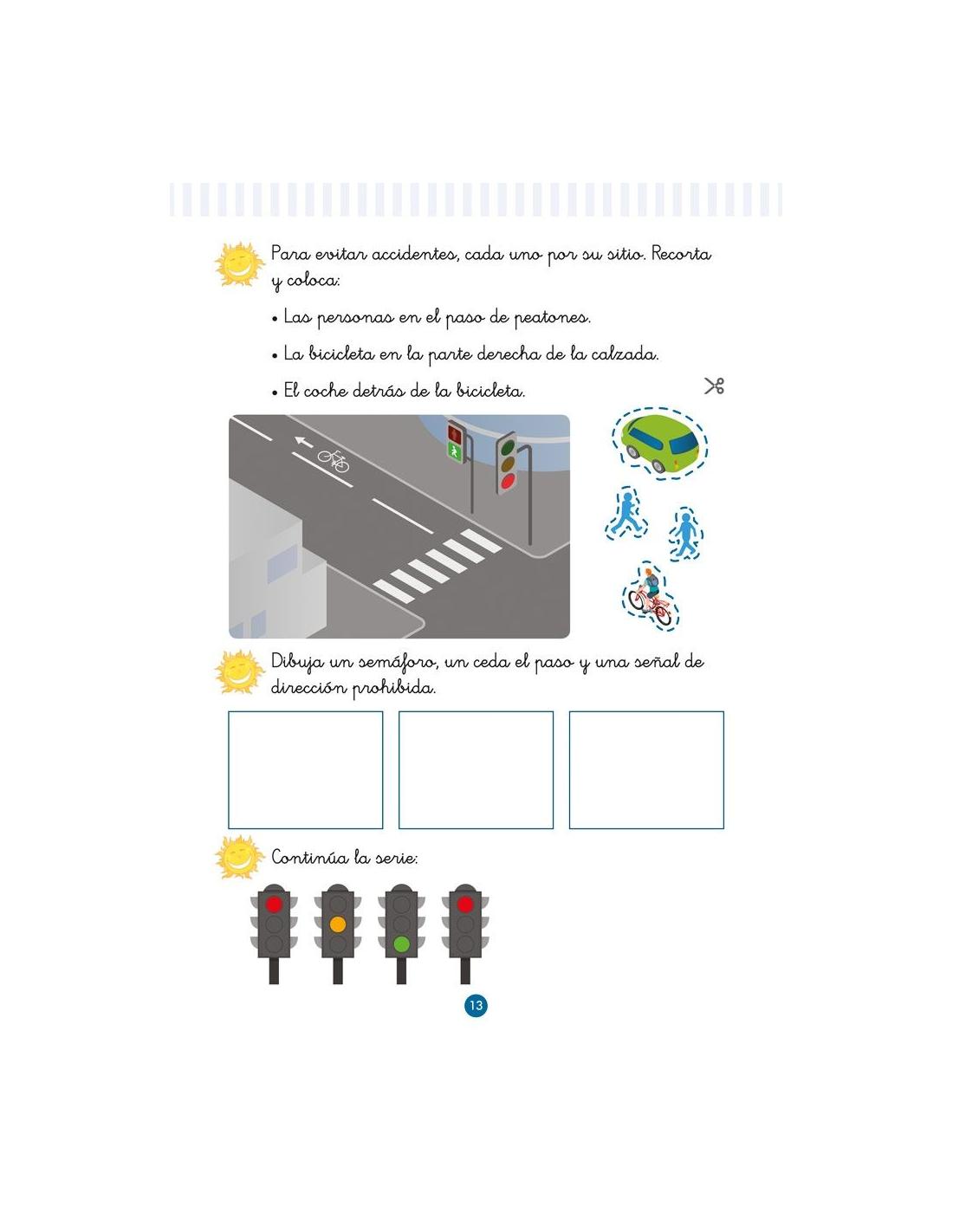 Para evitar accidentes, cada uno por su sitio. Recorta y coloca:

• Las personas en el paso de peatones.

• La bicicleta en la parte derecha de la calzada.

• El coche detrás de la bicicleta.

Dibuja un semáforo, un ceda el paso y una señal de dirección prohibida.

Continúa la serie:

13