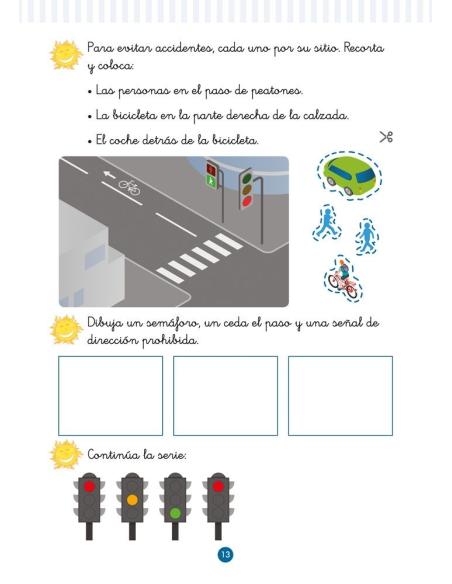 Para evitar accidentes, cada uno por su sitio. Recorta y coloca:

• Las personas en el paso de peatones.

• La bicicleta en la parte derecha de la calzada.

• El coche detrás de la bicicleta.

Dibuja un semáforo, un ceda el paso y una señal de dirección prohibida.

Continúa la serie:

13