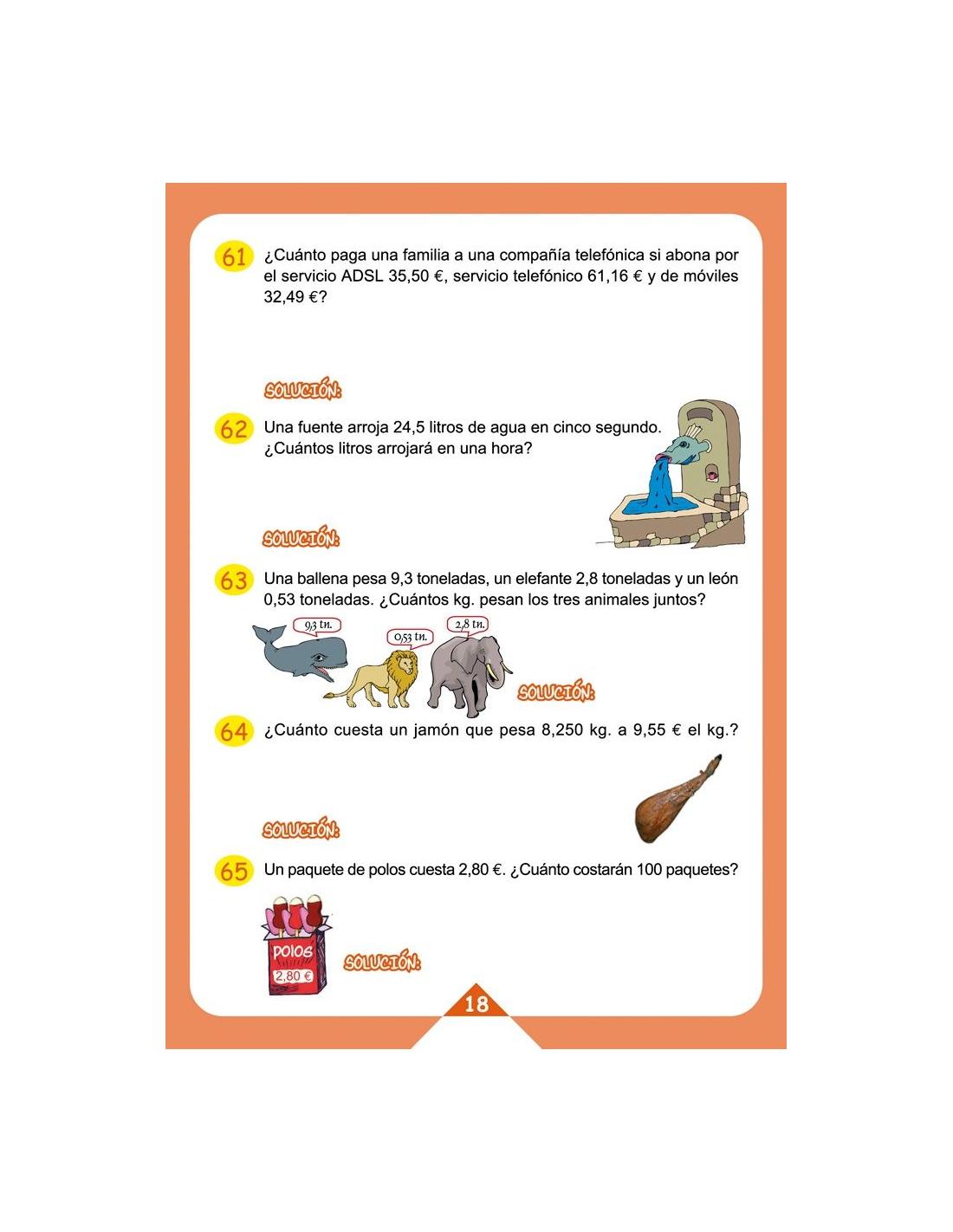 61 ¿Cuánto paga una familia a una compañía telefónica si abona por el servicio ADSL 35,50 €, servicio telefónico 61,16 € y de móviles 32,49 €?

SOLUCIÓN:

62 Una fuente arroja 24,5 litros de agua en cinco segundo. ¿Cuántos litros arrojará en una hora?

SOLUCIÓN:

63 Una ballena pesa 9,3 toneladas, un elefante 2,8 toneladas y un león 0,53 toneladas. ¿Cuántos kg. pesan los tres animales juntos?

9,3 tn.

0,53 tn.

2,8 tn.

SOLUCIÓN:

64 ¿Cuánto cuesta un jamón que pesa 8,250 kg. a 9,55 € el kg.?

SOLUCIÓN:

65 Un paquete de polos cuesta 2,80 €. ¿Cuánto costarán 100 paquetes?

POLOS
2,80 €

SOLUCIÓN:

18