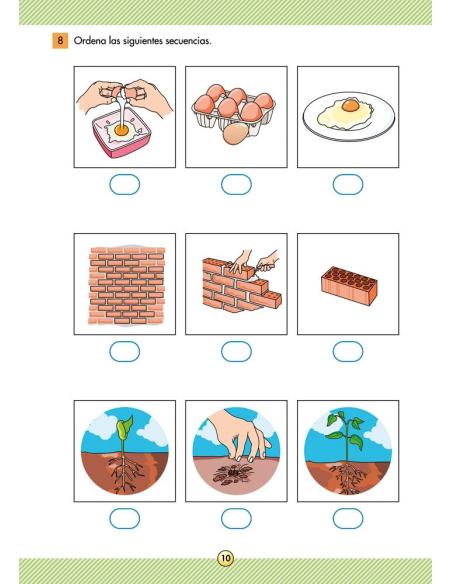 8 Ordena las siguientes secuencias.

10